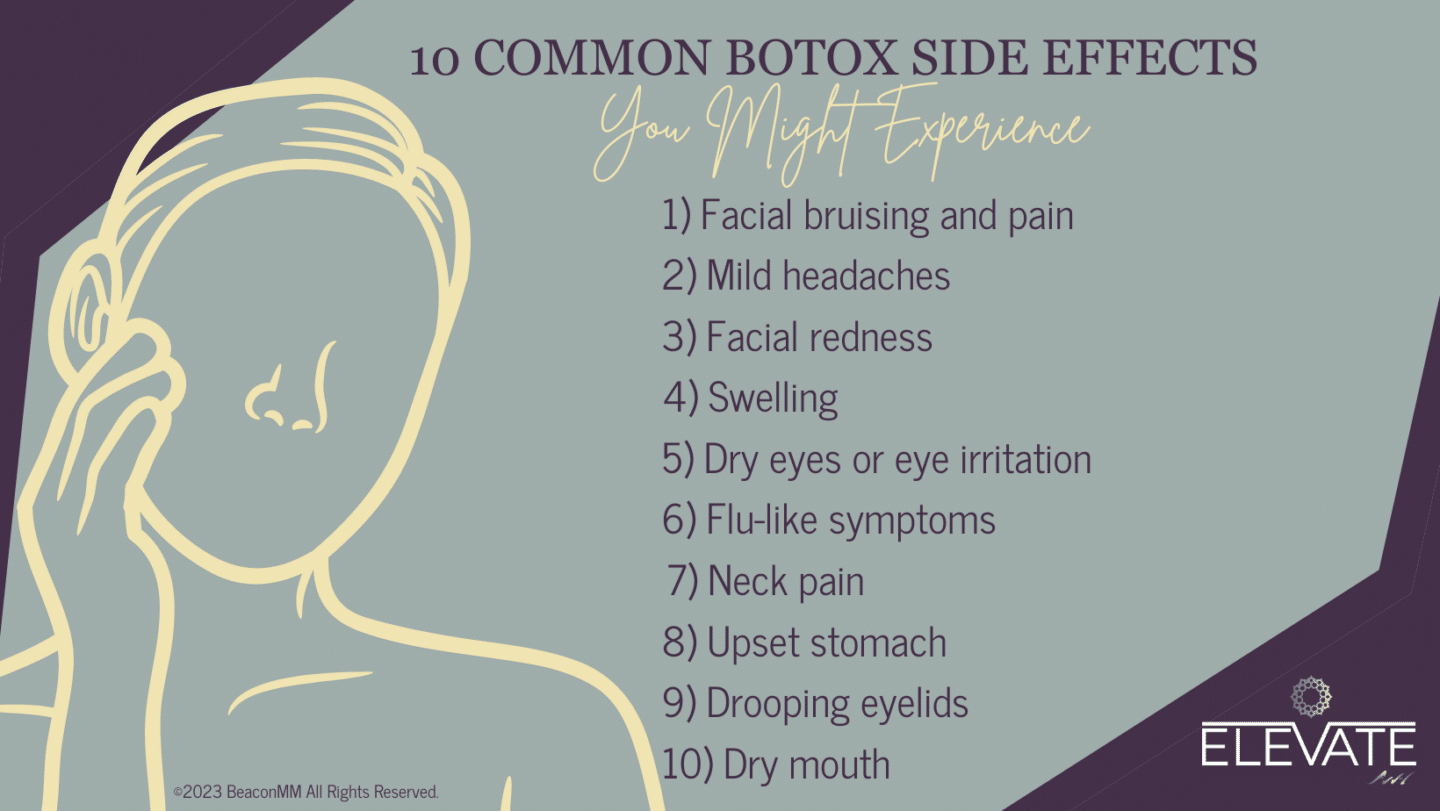 10 COMMON BOTOX SIDE EFFECTS
You Might Experience

1) Facial bruising and pain
2) Mild headaches
3) Facial redness
4) Swelling
5) Dry eyes or eye irritation
6) Flu-like symptoms
7) Neck pain
8) Upset stomach
9) Drooping eyelids
10) Dry mouth

©2023 BeaconMM All Rights Reserved.

ELEVATE